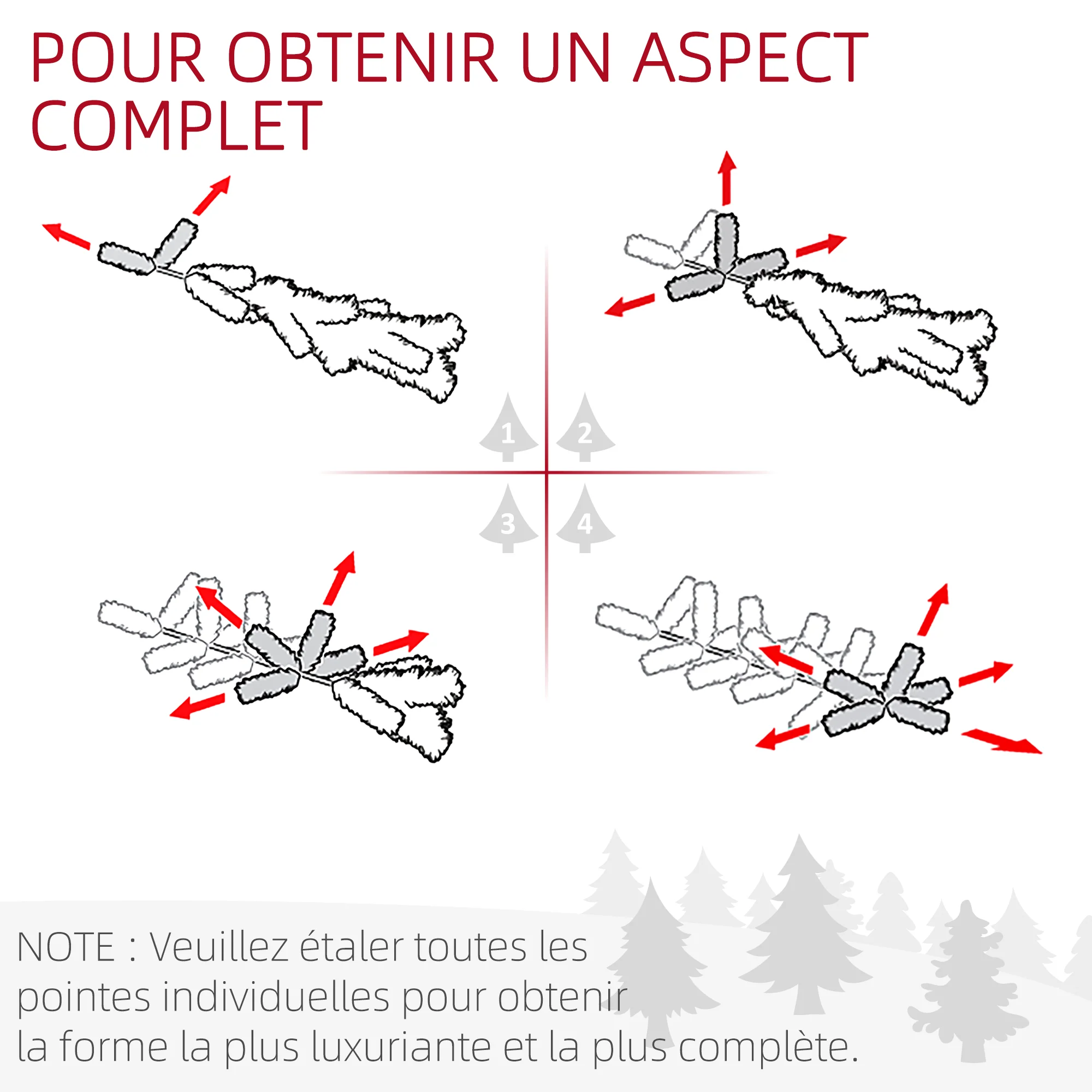 POUR OBTENIR UN ASPECT COMPLET

1
2
3
4

NOTE : Veuillez étaler toutes les pointes individuelles pour obtenir la forme la plus luxuriante et la plus complète.