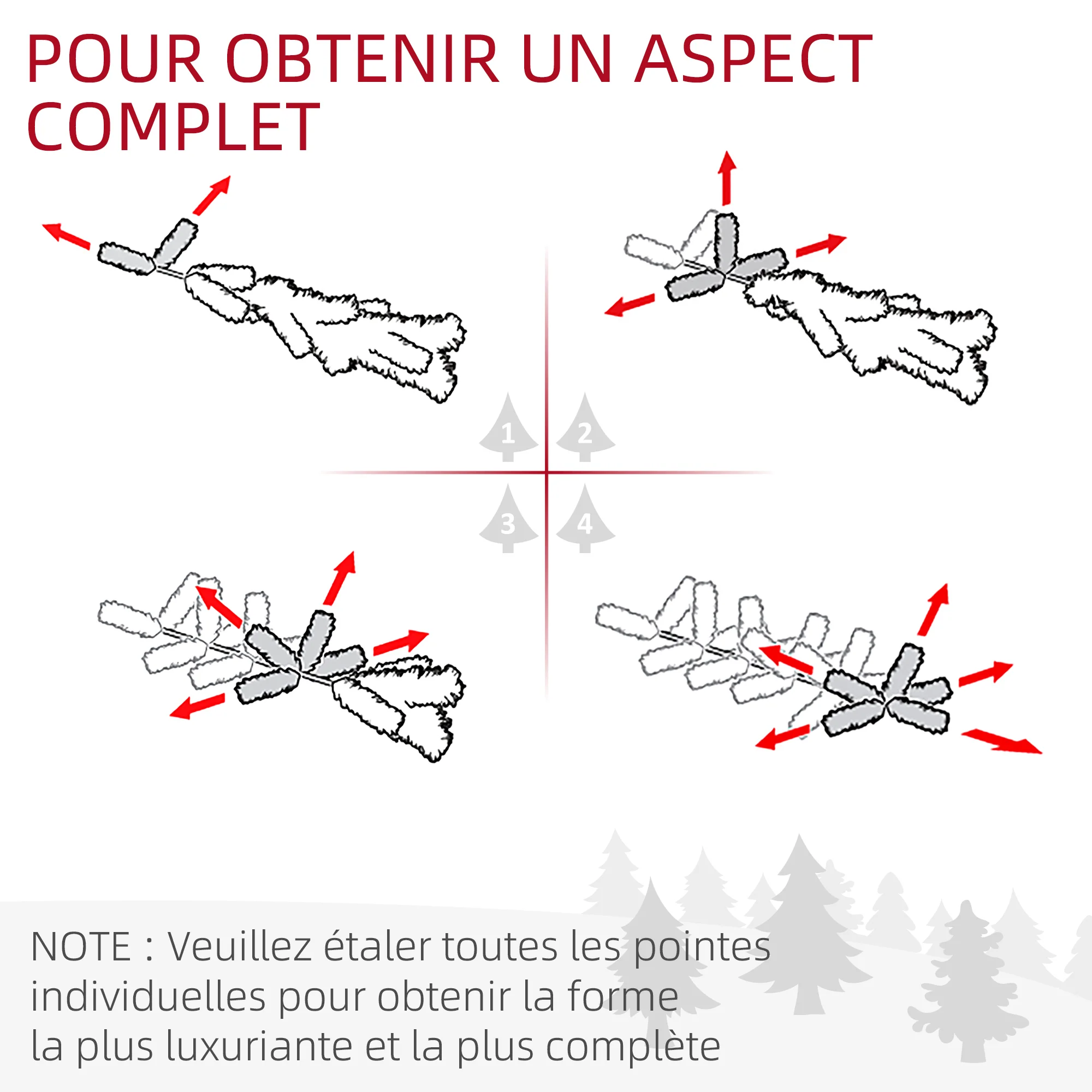 POUR OBTENIR UN ASPECT COMPLET

1
2
3
4

NOTE : Veuillez étaler toutes les pointes individuelles pour obtenir la forme la plus luxuriante et la plus complète