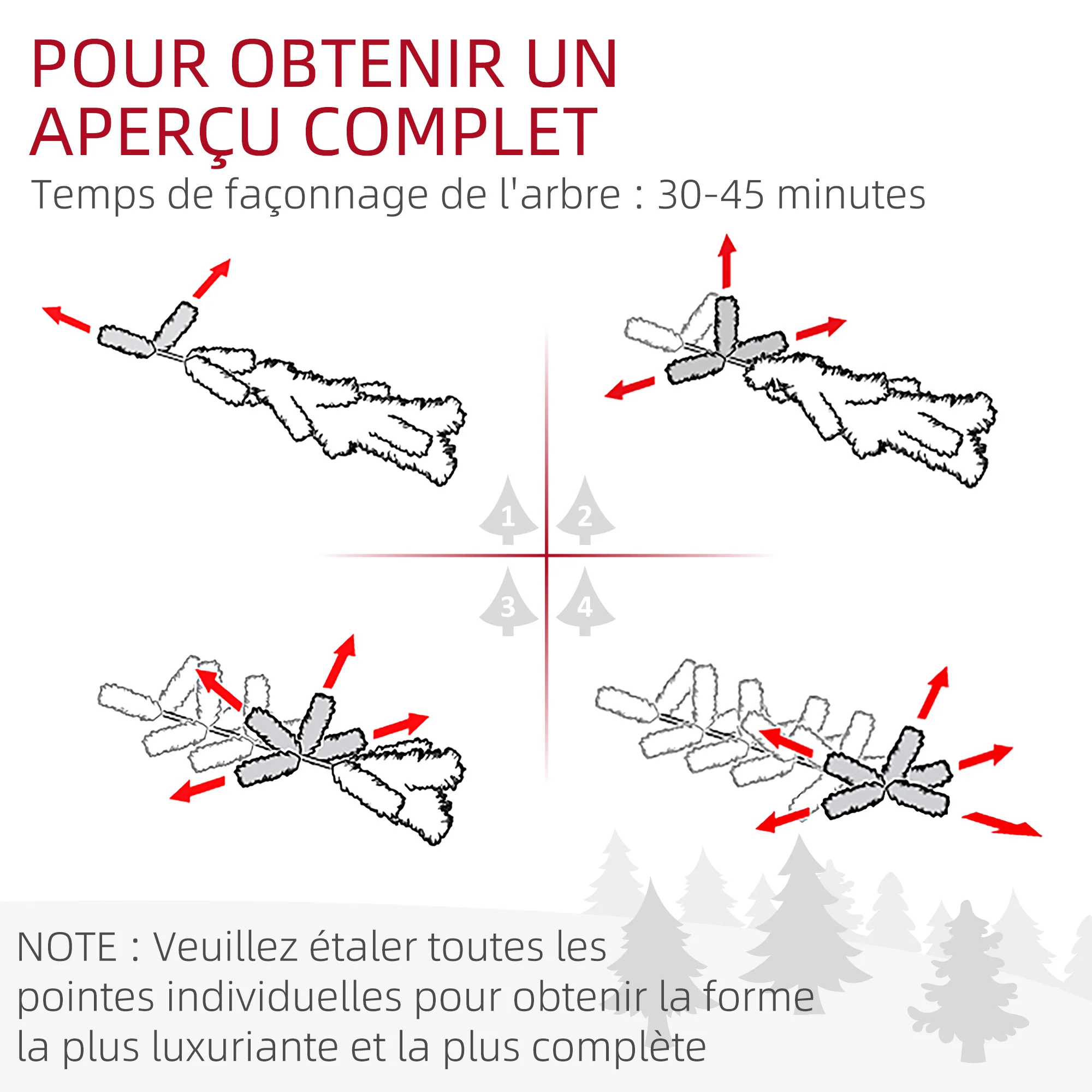 POUR OBTENIR UN APERÇU COMPLET

Temps de façonnage de l'arbre : 30-45 minutes

1
2
3
4

NOTE : Veuillez étaler toutes les pointes individuelles pour obtenir la forme la plus luxuriante et la plus complète